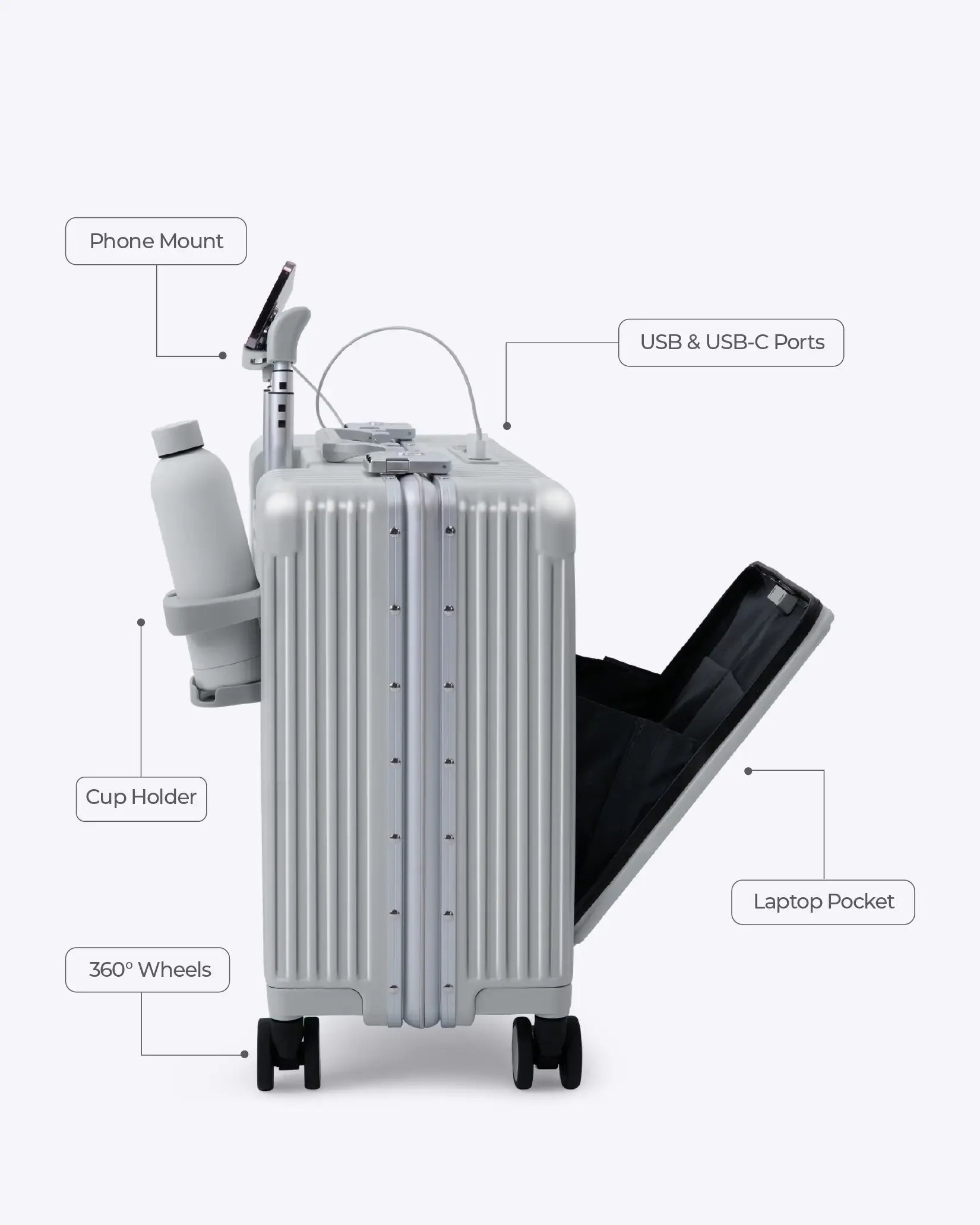 Phone Mount

USB & USB-C Ports

Cup Holder

Laptop Pocket

360° Wheels