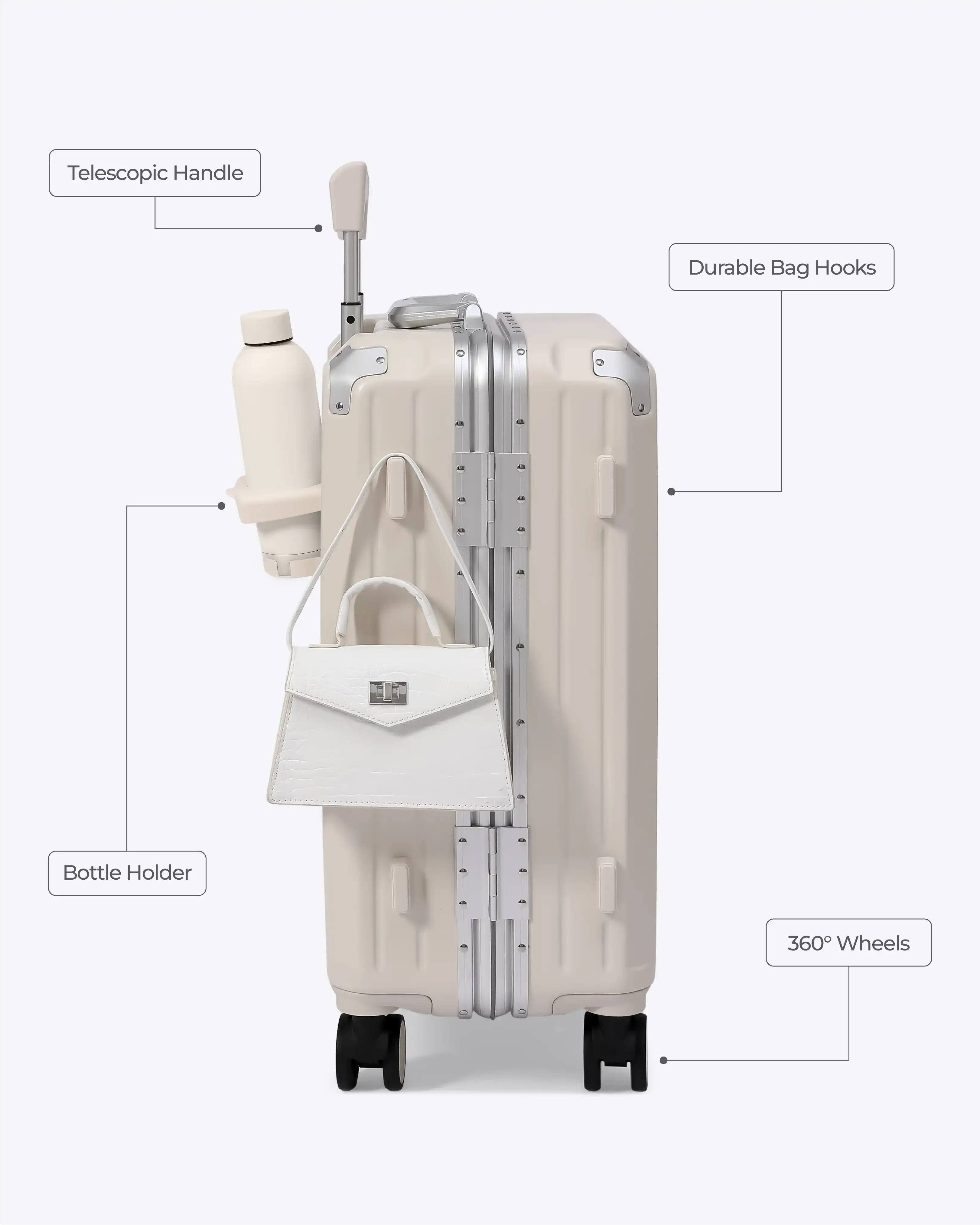 Telescopic Handle

Durable Bag Hooks

Bottle Holder

360° Wheels