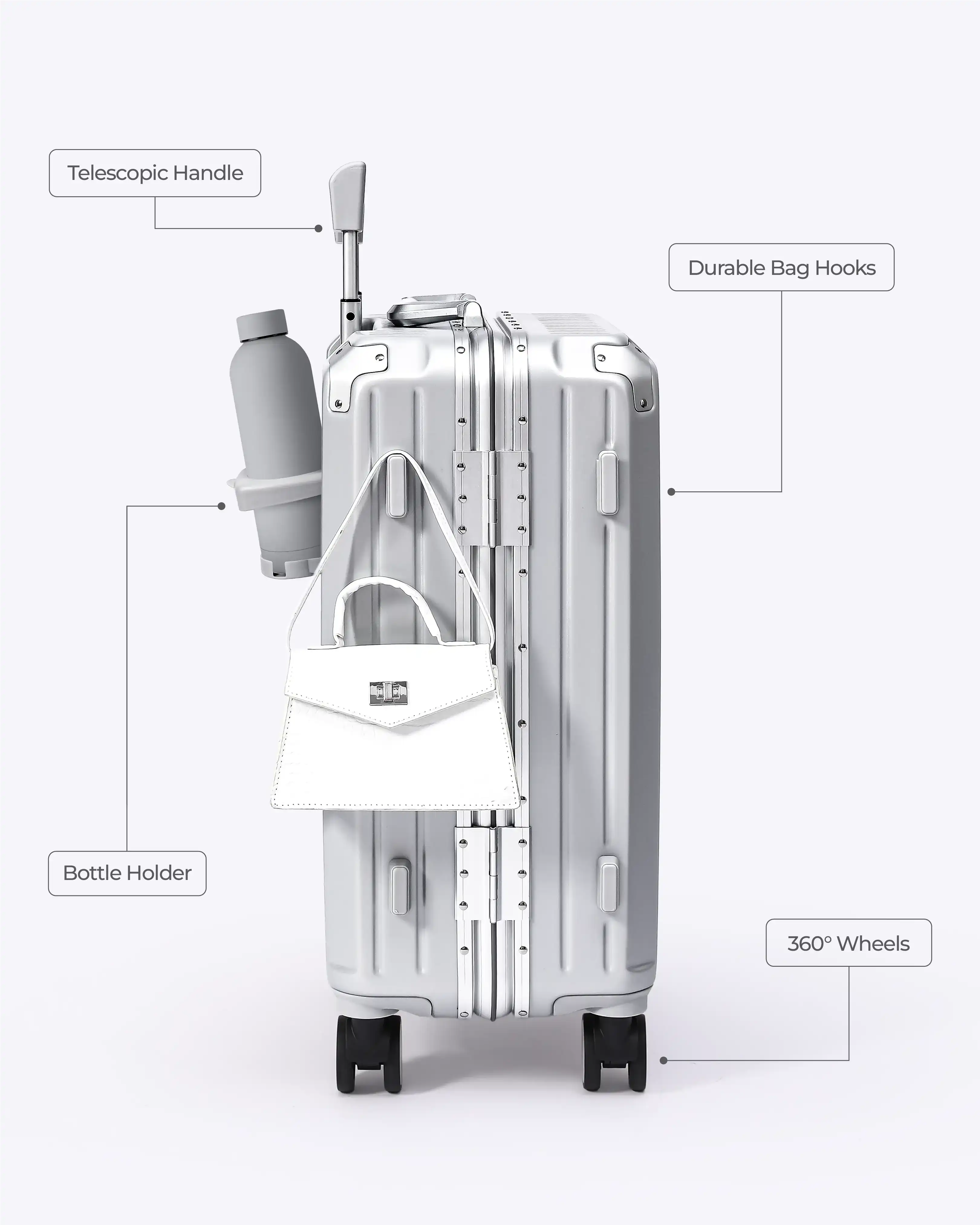 Telescopic Handle

Durable Bag Hooks

Bottle Holder

360° Wheels