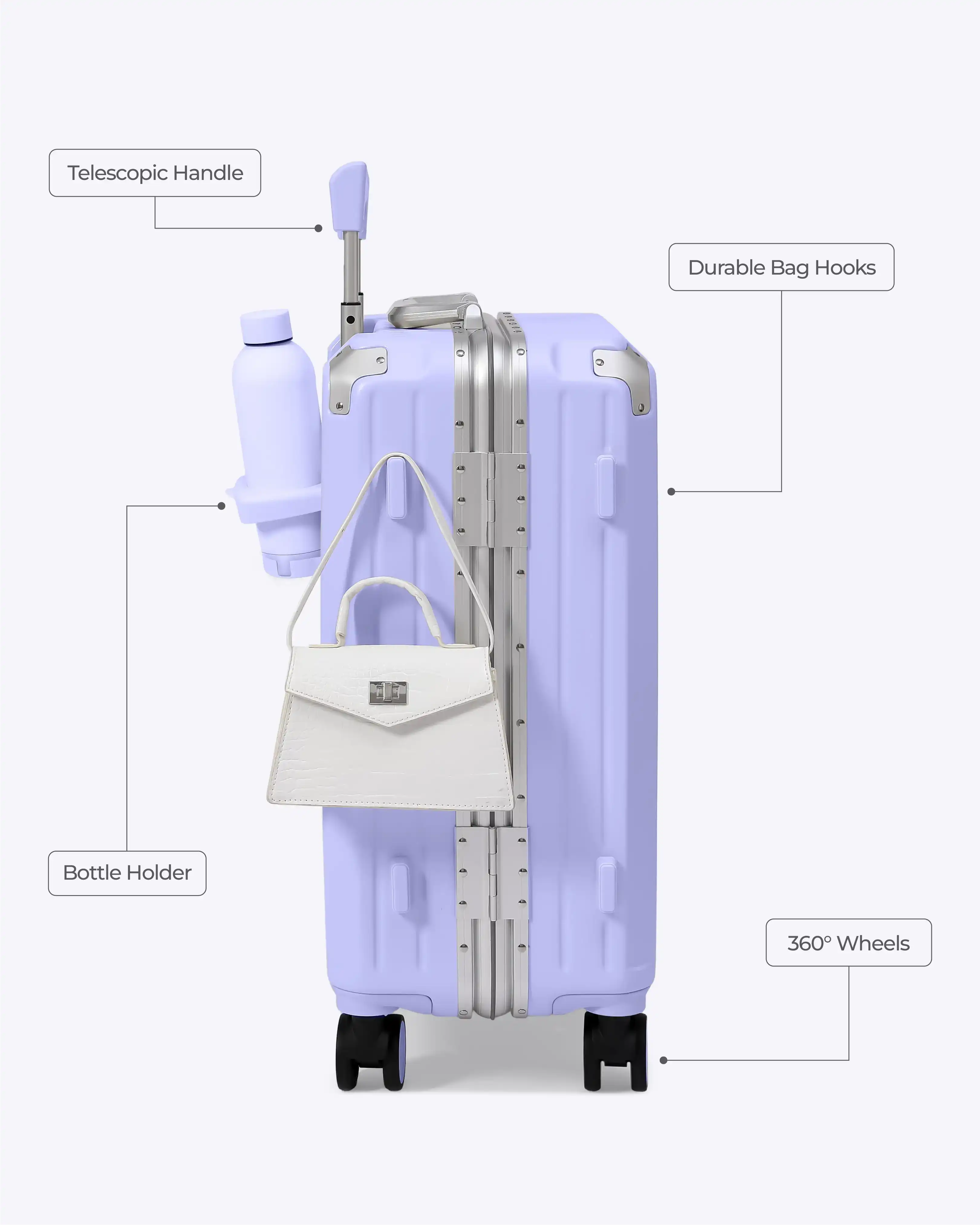 Telescopic Handle

Durable Bag Hooks

Bottle Holder

360° Wheels